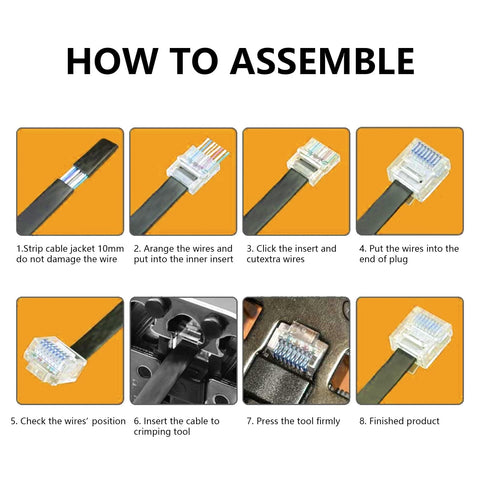 HOW TO ASSEMBLE

1.Strip cable jacket 10mm do not damage the wire

2. Arange the wires and put into the inner insert

3. Click the insert and cutextra wires

4. Put the wires into the end of plug

5. Check the wires' position

6. Insert the cable to crimping tool

7. Press the tool firmly

8. Finished product