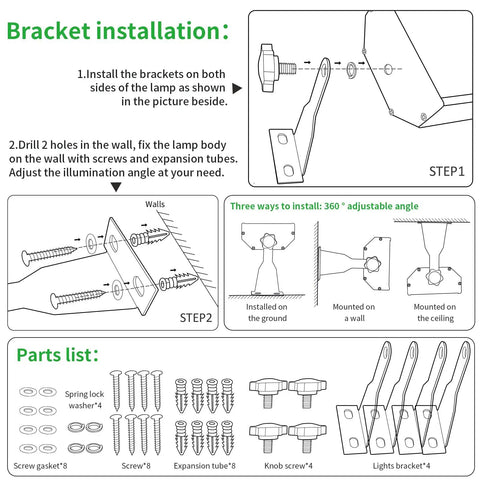 Bracket installation:

1.Install the brackets on both sides of the lamp as shown in the picture beside.

STEP1

2.Drill 2 holes in the wall, fix the lamp body on the wall with screws and expansion tubes. Adjust the illumination angle at your need.

Walls

STEP2

Three ways to install: 360 ° adjustable angle

Installed on the ground

Mounted on a wall

Mounted on the ceiling

Parts list:

Spring lock washer*4

Screw gasket*8

Screw*8

Expansion tube*8

Knob screw*4

Lights bracket*4