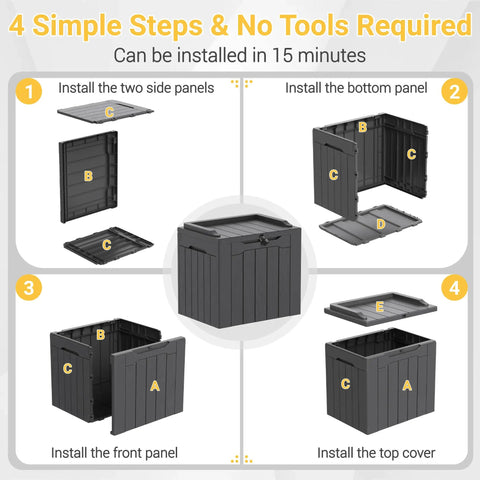 4 Simple Steps & No Tools Required

Can be installed in 15 minutes

1

Install the two side panels

C

B

C

Install the bottom panel

2

B

C

C

D

3

B

C

A

Install the front panel

4

E

C

A

Install the top cover