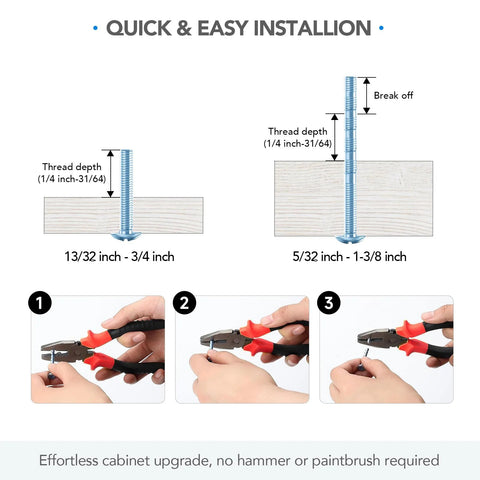 · QUICK & EASY INSTALLION ·

Thread depth
(1/4 inch-31/64)

13/32 inch - 3/4 inch

Break off

Thread depth
(1/4 inch-31/64)

5/32 inch - 1-3/8 inch

1

2

3

Effortless cabinet upgrade, no hammer or paintbrush required