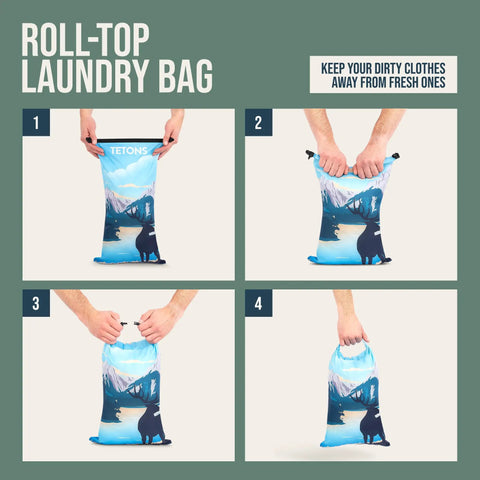 ROLL-TOP LAUNDRY BAG

KEEP YOUR DIRTY CLOTHES AWAY FROM FRESH ONES

1

TETONS

2

3

4