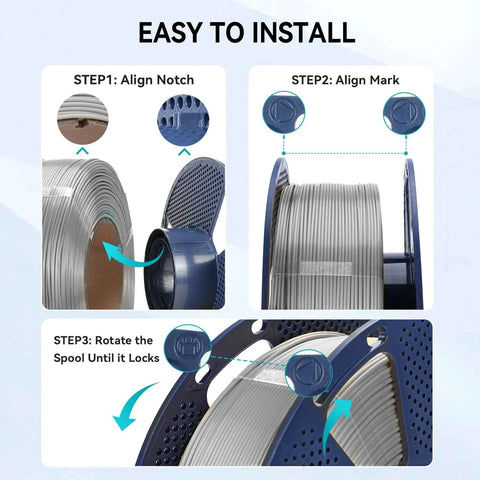 EASY TO INSTALL

STEP1: Align Notch

STEP2: Align Mark

STEP3: Rotate the Spool Until it Locks