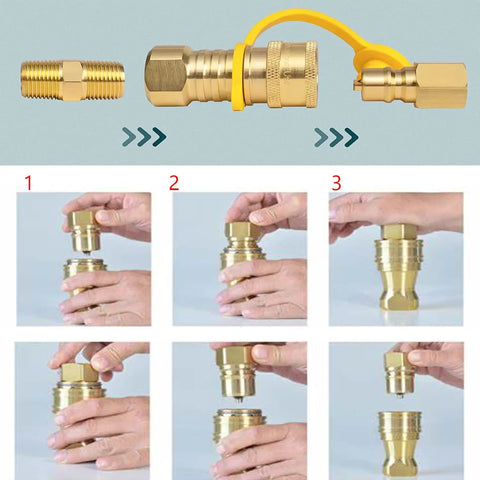 1

2

3