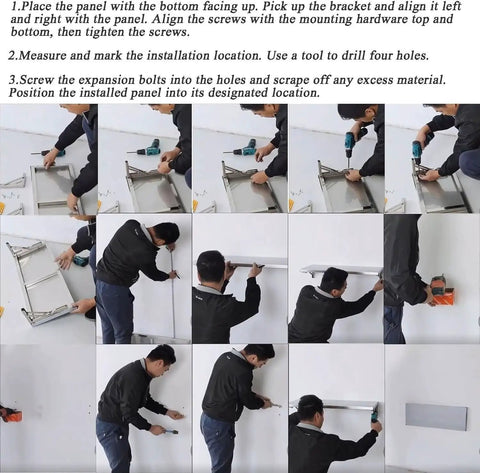 1.Place the panel with the bottom facing up. Pick up the bracket and align it left and right with the panel. Align the screws with the mounting hardware top and bottom, then tighten the screws.

2.Measure and mark the installation location. Use a tool to drill four holes.

3.Screw the expansion bolts into the holes and scrape off any excess material. Position the installed panel into its designated location.