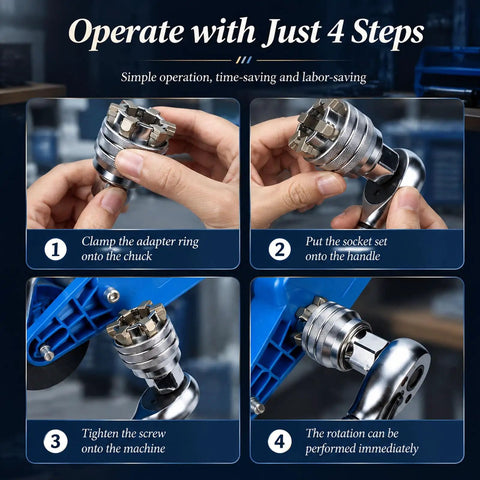 Operate with Just 4 Steps

Simple operation, time-saving and labor-saving

1 Clamp the adapter ring onto the chuck

2 Put the socket set onto the handle

3 Tighten the screw onto the machine

4 The rotation can be performed immediately