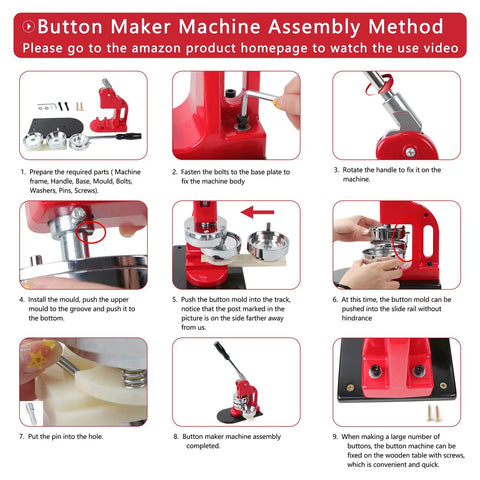 Button Maker Machine Assembly Method
Please go to the amazon product homepage to watch the use video

1. Prepare the required parts ( Machine frame, Handle, Base, Mould, Bolts, Washers, Pins, Screws).

2. Fasten the bolts to the base plate to fix the machine body

3. Rotate the handle to fix it on the machine.

4. Install the mould, push the upper mould to the groove and push it to the bottom.

5. Push the button mold into the track, notice that the post marked in the picture is on the side farther away from us.

6. At this time, the button mold can be pushed into the slide rail without hindrance

7. Put the pin into the hole.

8. Button maker machine assembly completed.

9. When making a large number of buttons, the button machine can be fixed on the wooden table with screws, which is convenient and quick.