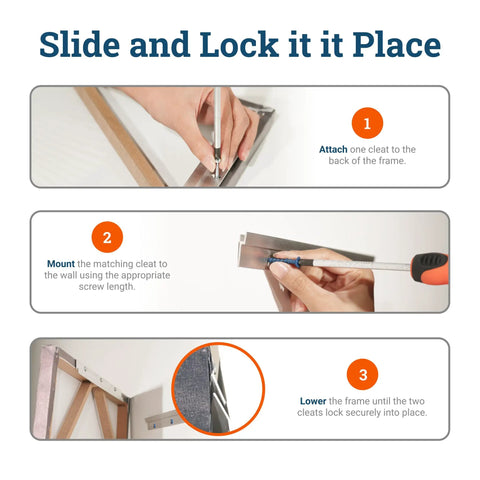 Slide and Lock it it Place

1

Attach one cleat to the back of the frame.

2

Mount the matching cleat to the wall using the appropriate screw length.

3

Lower the frame until the two cleats lock securely into place.