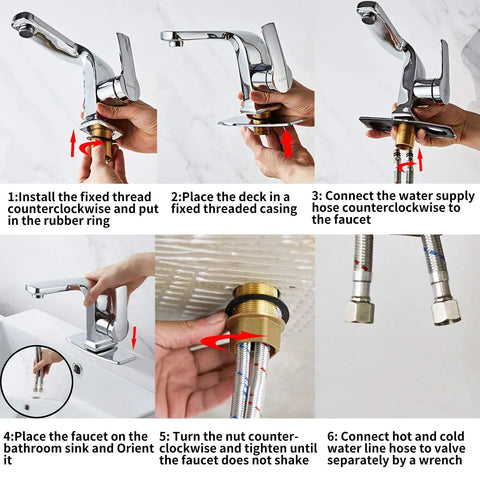 1:Install the fixed thread counterclockwise and put in the rubber ring

2:Place the deck in a fixed threaded casing

3: Connect the water supply hose counterclockwise to the faucet

4:Place the faucet on the bathroom sink and Orient it

5: Turn the nut counterclockwise and tighten until the faucet does not shake

6: Connect hot and cold water line hose to valve separately by a wrench