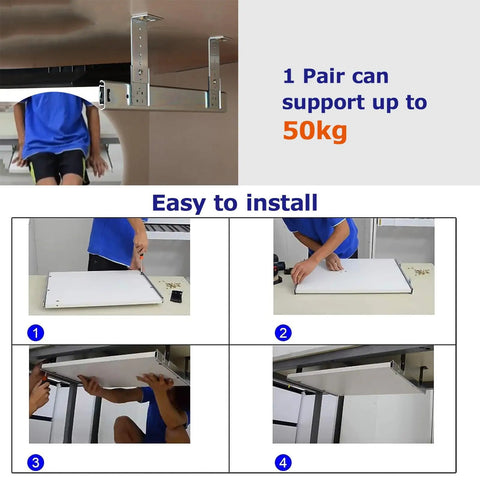 1 Pair can support up to 50kg

Easy to install

1

2

3

4