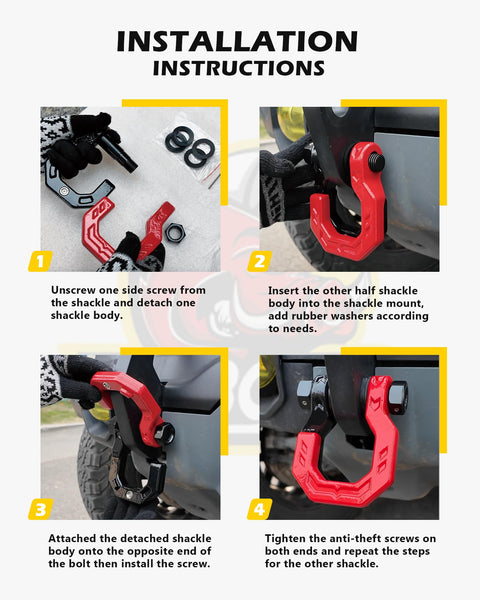 INSTALLATION
INSTRUCTIONS

1

Unscrew one side screw from the shackle and detach one shackle body.

2

Insert the other half shackle body into the shackle mount, add rubber washers according to needs.

3

Attached the detached shackle body onto the opposite end of the bolt then install the screw.

4

Tighten the anti-theft screws on both ends and repeat the steps for the other shackle.