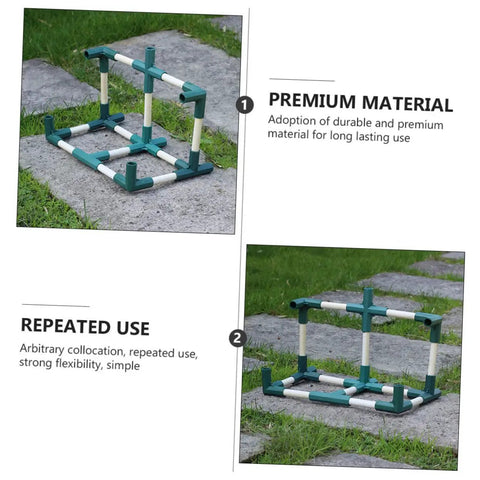 1

PREMIUM MATERIAL

Adoption of durable and premium material for long lasting use

REPEATED USE

Arbitrary collocation, repeated use, strong flexibility, simple

2