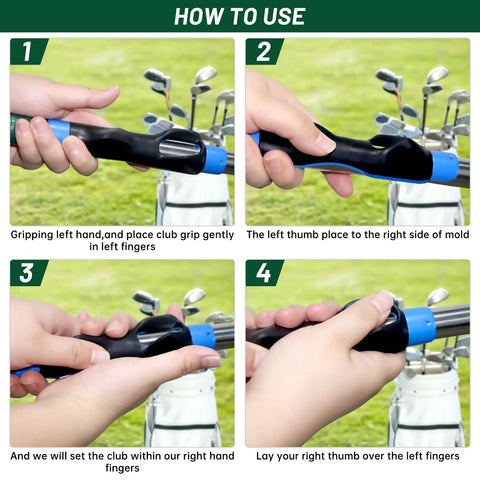 HOW TO USE

1

Gripping left hand,and place club grip gently in left fingers

2

The left thumb place to the right side of mold

3

And we will set the club within our right hand fingers

4

Lay your right thumb over the left fingers