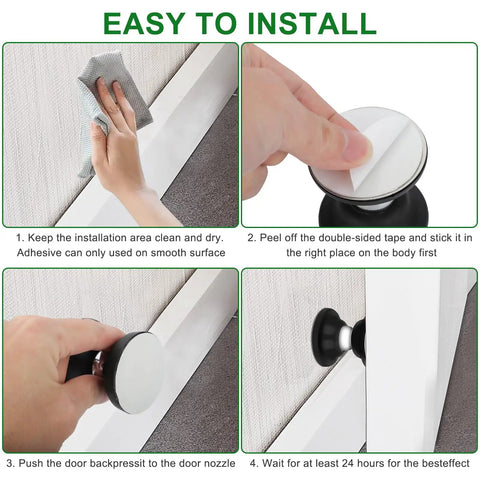 EASY TO INSTALL

1. Keep the installation area clean and dry. Adhesive can only used on smooth surface

2. Peel off the double-sided tape and stick it in the right place on the body first

3. Push the door backpressit to the door nozzle

4. Wait for at least 24 hours for the besteffect