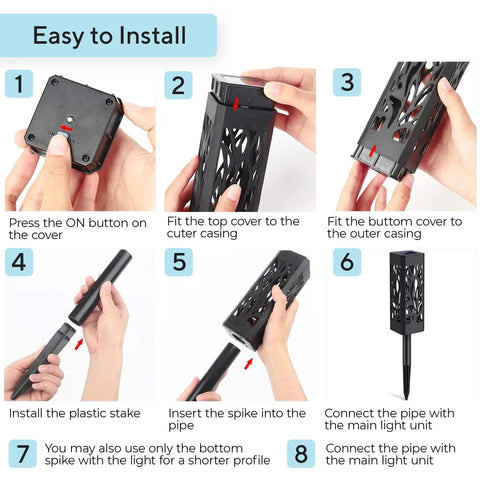 Easy to Install

1

Press the ON button on the cover

2

Fit the top cover to the cuter casing

3

Fit the buttom cover to the outer casing

4

Install the plastic stake

5

Insert the spike into the pipe

6

Connect the pipe with the main light unit

7 You may also use only the bottom spike with the light for a shorter profile

8 Connect the pipe with the main light unit