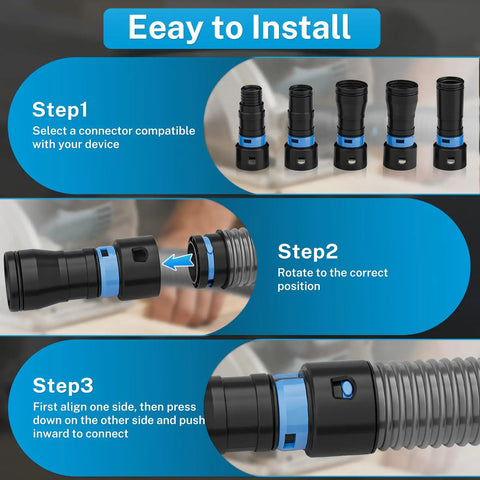 Eeay to Install

Step1
Select a connector compatible with your device

Step2
Rotate to the correct position

Step3
First align one side, then press down on the other side and push inward to connect