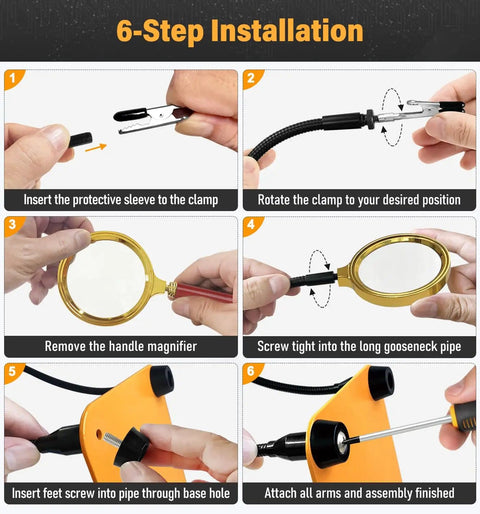 6-Step Installation

1

Insert the protective sleeve to the clamp

2

Rotate the clamp to your desired position

3

Remove the handle magnifier

4

Screw tight into the long gooseneck pipe

5

Insert feet screw into pipe through base hole

6

Attach all arms and assembly finished