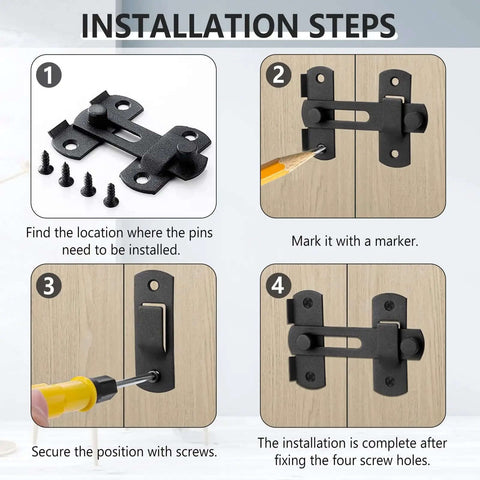 INSTALLATION STEPS

1

Find the location where the pins need to be installed.

2

Mark it with a marker.

3

Secure the position with screws.

4

The installation is complete after fixing the four screw holes.