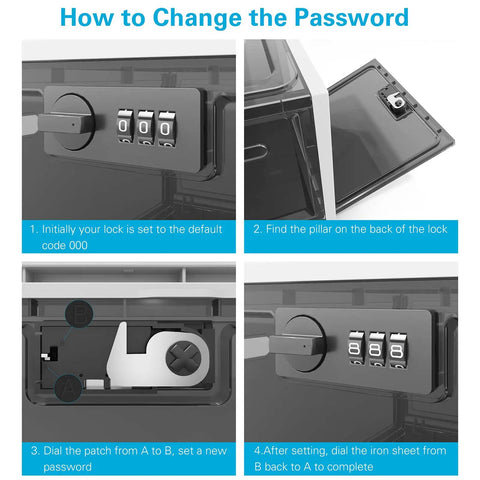 How to Change the Password

0 0 0

1. Initially your lock is set to the default code 000

2. Find the pillar on the back of the lock

B

A

3. Dial the patch from A to B, set a new password

8 8 8

4.After setting, dial the iron sheet from B back to A to complete