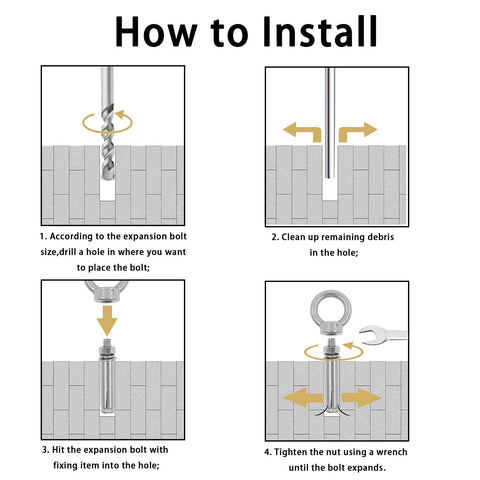 How to Install

1. According to the expansion bolt size,drill a hole in where you want to place the bolt;

2. Clean up remaining debris in the hole;

3. Hit the expansion bolt with fixing item into the hole;

4. Tighten the nut using a wrench until the bolt expands.