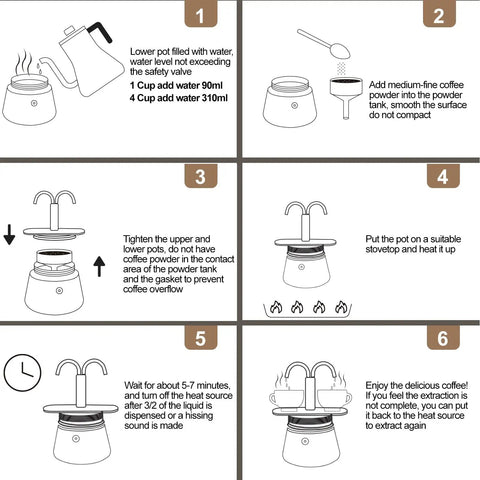 1

Lower pot filled with water, water level not exceeding the safety valve

1 Cup add water 90ml

4 Cup add water 310ml

2

Add medium-fine coffee powder into the powder tank, smooth the surface do not compact

3

Tighten the upper and lower pots, do not have coffee powder in the contact area of the powder tank and the gasket to prevent coffee overflow

4

Put the pot on a suitable stovetop and heat it up

5

Wait for about 5-7 minutes, and turn off the heat source after 3/2 of the liquid is dispensed or a hissing sound is made

6

Enjoy the delicious coffee! If you feel the extraction is not complete, you can put it back to the heat source to extract again