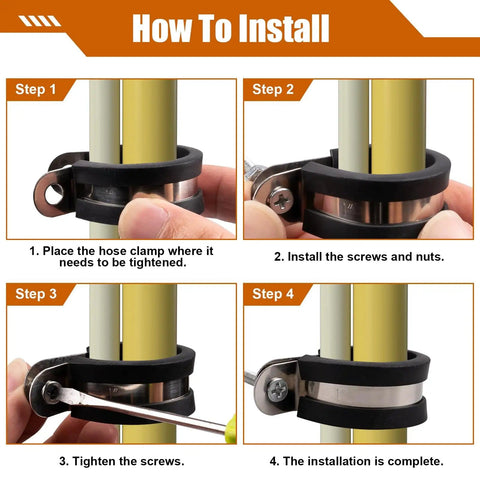 How To Install

Step 1

1. Place the hose clamp where it needs to be tightened.

Step 2

2. Install the screws and nuts.

Step 3

3. Tighten the screws.

Step 4

4. The installation is complete.