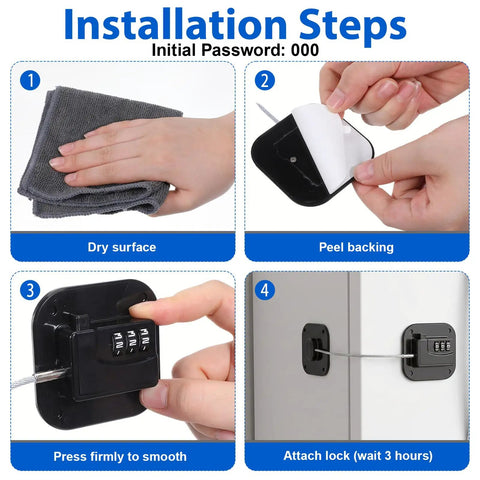 Installation Steps
Initial Password: 000

1
Dry surface

2
Peel backing

3
Press firmly to smooth

4
Attach lock (wait 3 hours)