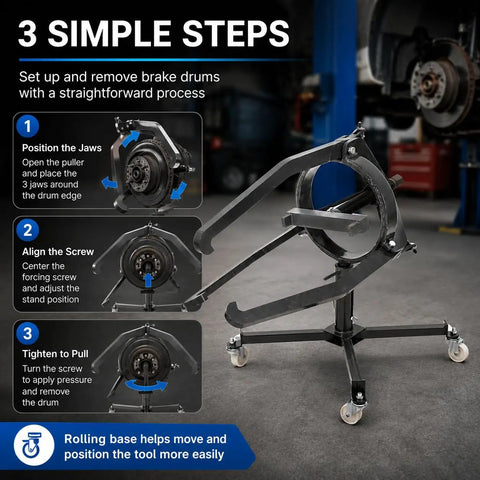 3 SIMPLE STEPS

Set up and remove brake drums with a straightforward process

1

Position the Jaws

Open the puller and place the 3 jaws around the drum edge

2

Align the Screw

Center the forcing screw and adjust the stand position

3

Tighten to Pull

Turn the screw to apply pressure and remove the drum

Rolling base helps move and position the tool more easily