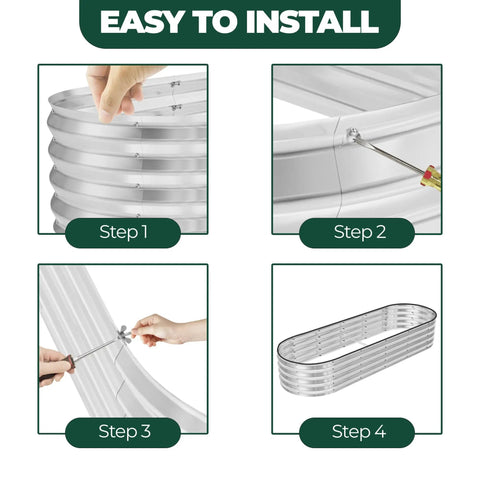 EASY TO INSTALL

Step 1

Step 2

Step 3

Step 4