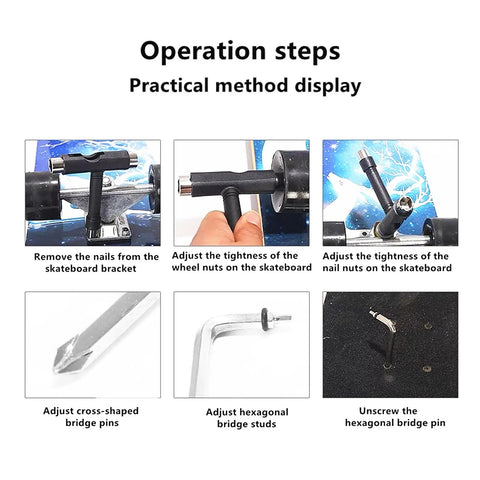 Operation steps

Practical method display

Remove the nails from the skateboard bracket

Adjust the tightness of the wheel nuts on the skateboard

Adjust the tightness of the nail nuts on the skateboard

Adjust cross-shaped bridge pins

Adjust hexagonal bridge studs

Unscrew the hexagonal bridge pin