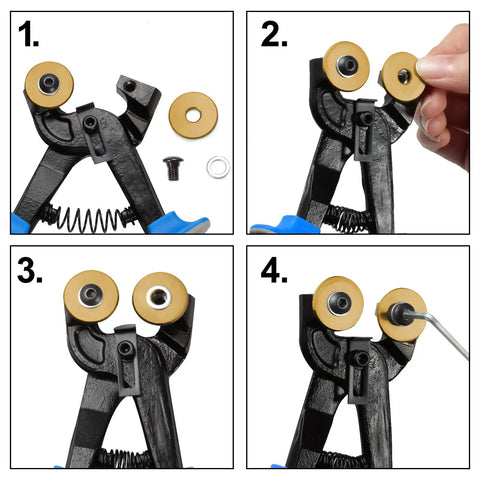 1.

2.

3.

4.