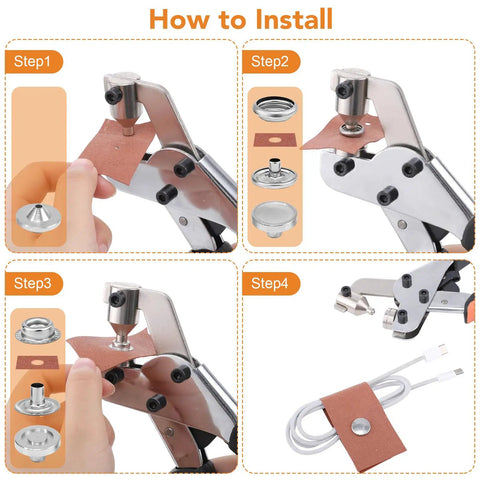 How to Install

Step1

Step2

Step3

Step4