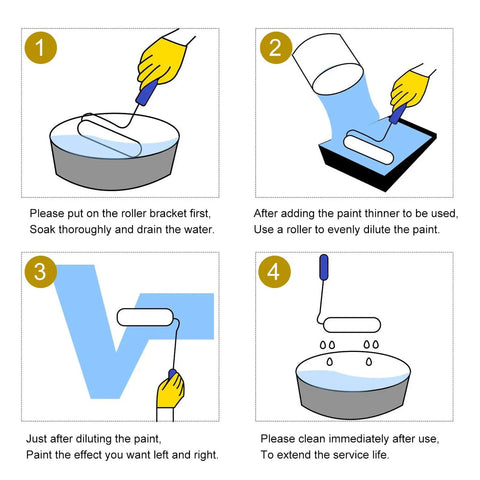 1

Please put on the roller bracket first,
Soak thoroughly and drain the water.

2

After adding the paint thinner to be used,
Use a roller to evenly dilute the paint.

3

Just after diluting the paint,
Paint the effect you want left and right.

4

Please clean immediately after use,
To extend the service life.