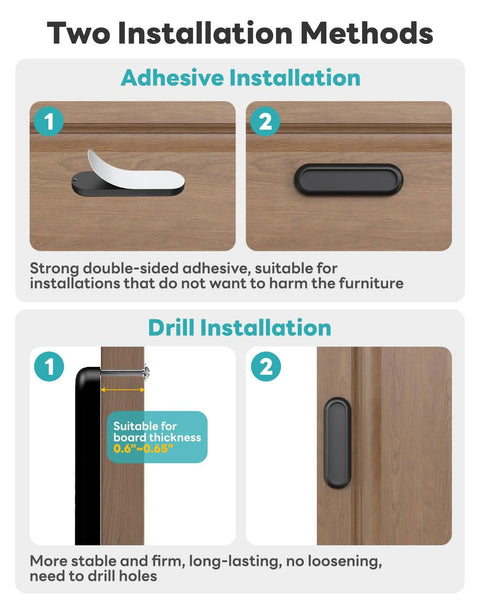 Two Installation Methods

Adhesive Installation

1

2

Strong double-sided adhesive, suitable for installations that do not want to harm the furniture

Drill Installation

1

Suitable for board thickness 0.6"~0.65"

2

More stable and firm, long-lasting, no loosening, need to drill holes