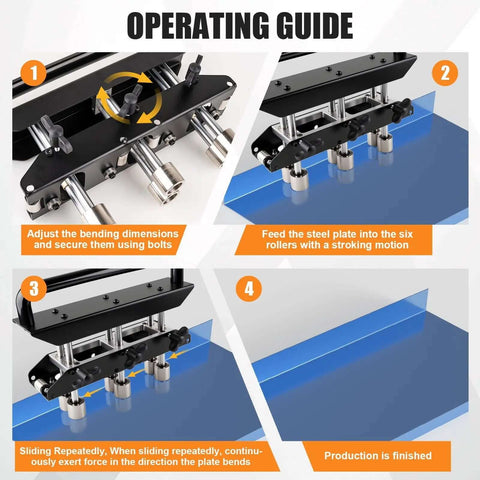 OPERATING GUIDE

1

Adjust the bending dimensions and secure them using bolts

2

Feed the steel plate into the six rollers with a stroking motion

3

Sliding Repeatedly, When sliding repeatedly, continuously exert force in the direction the plate bends

4

Production is finished