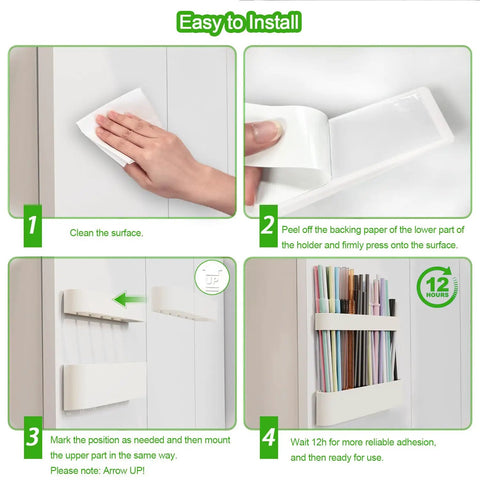 Easy to Install

1 Clean the surface.

2 Peel off the backing paper of the lower part of the holder and firmly press onto the surface.

UP

3 Mark the position as needed and then mount the upper part in the same way.
Please note: Arrow UP!

12 HOURS

4 Wait 12h for more reliable adhesion, and then ready for use.