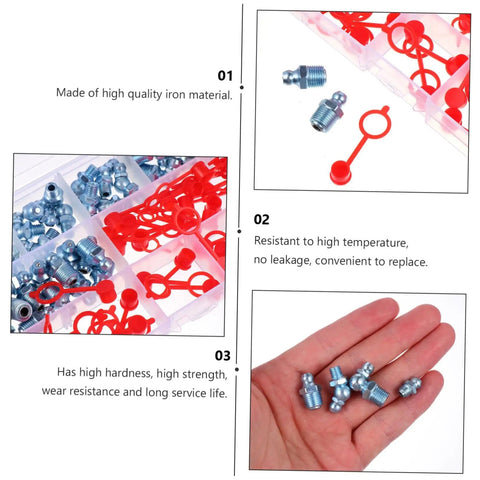 01

Made of high quality iron material.

02

Resistant to high temperature, no leakage, convenient to replace.

03

Has high hardness, high strength, wear resistance and long service life.