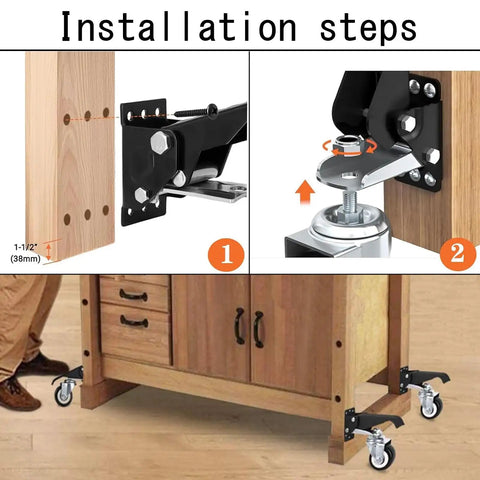 Installation steps

1-1/2"
(38mm)

1

2