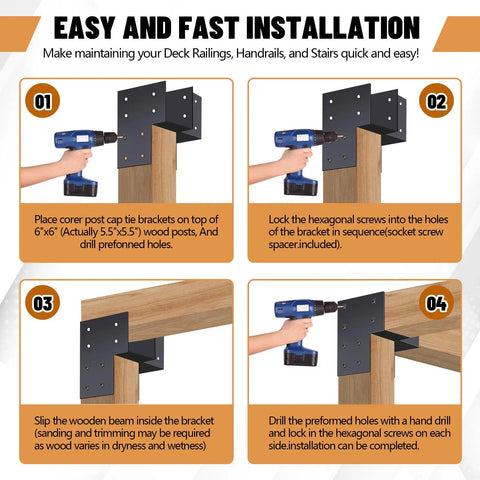 EASY AND FAST INSTALLATION

Make maintaining your Deck Railings, Handrails, and Stairs quick and easy!

01

Place corer post cap tie brackets on top of 6"x6" (Actually 5.5"x5.5") wood posts, And drill prefonned holes.

02

Lock the hexagonal screws into the holes of the bracket in sequence(socket screw spacer.included).

03

Slip the wooden beam inside the bracket (sanding and trimming may be required as wood varies in dryness and wetness)

04

Drill the preformed holes with a hand drill and lock in the hexagonal screws on each side.installation can be completed.