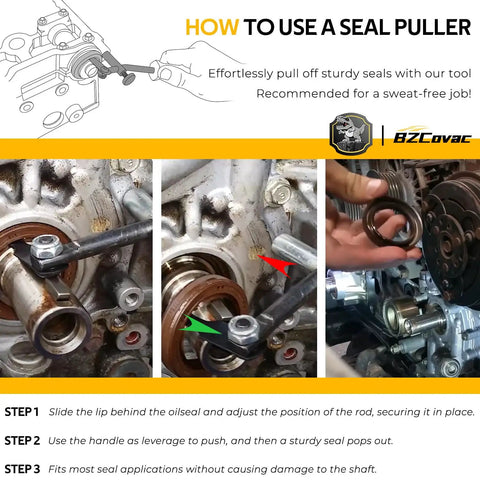 HOW TO USE A SEAL PULLER

Effortlessly pull off sturdy seals with our tool
Recommended for a sweat-free job!

BZCovac

STEP 1 Slide the lip behind the oilseal and adjust the position of the rod, securing it in place.

STEP 2 Use the handle as leverage to push, and then a sturdy seal pops out.

STEP 3 Fits most seal applications without causing damage to the shaft.