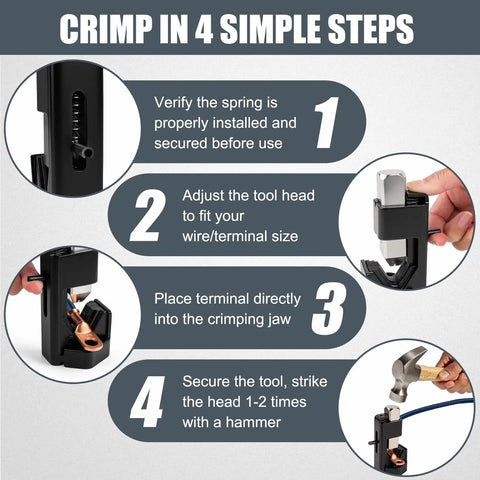 CRIMP IN 4 SIMPLE STEPS

Verify the spring is properly installed and secured before use 1

2 Adjust the tool head to fit your wire/terminal size

Place terminal directly into the crimping jaw 3

4 Secure the tool, strike the head 1-2 times with a hammer