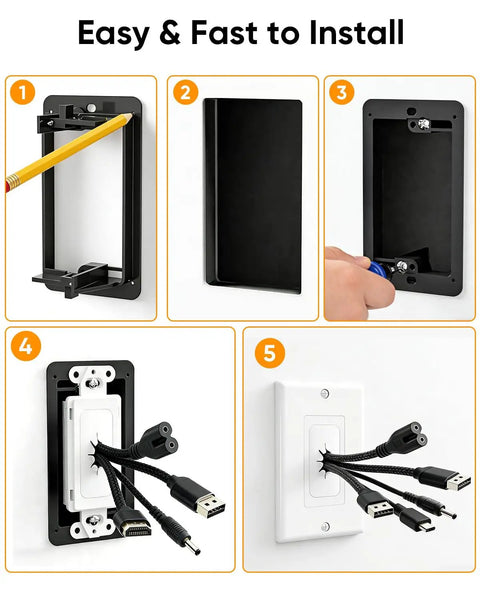 Easy & Fast to Install

1

2

3

4

5