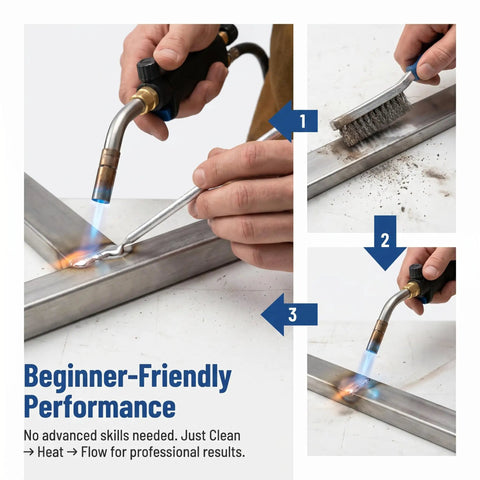 1

2

3

Beginner-Friendly Performance

No advanced skills needed. Just Clean → Heat → Flow for professional results.