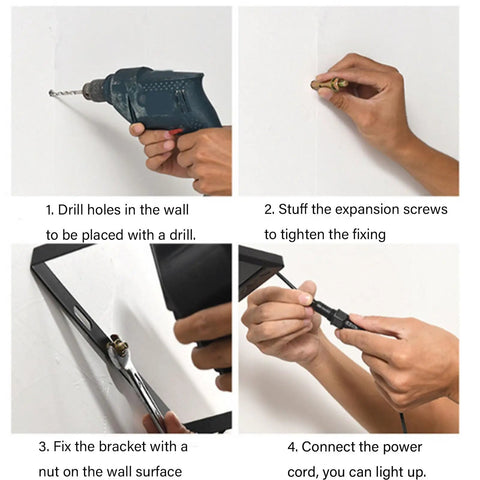 1. Drill holes in the wall to be placed with a drill.

2. Stuff the expansion screws to tighten the fixing

3. Fix the bracket with a nut on the wall surface

4. Connect the power cord, you can light up.