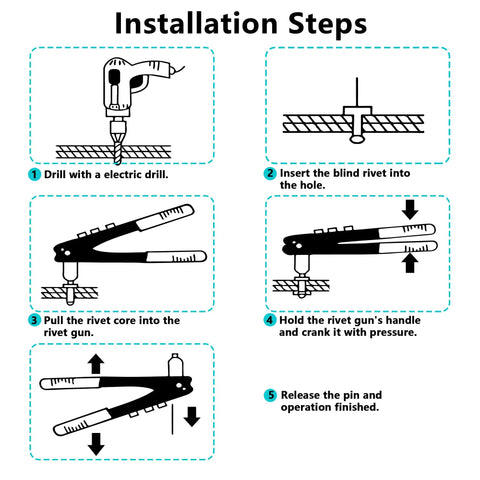 Installation Steps

1 Drill with a electric drill.

2 Insert the blind rivet into the hole.

3 Pull the rivet core into the rivet gun.

4 Hold the rivet gun's handle and crank it with pressure.

5 Release the pin and operation finished.