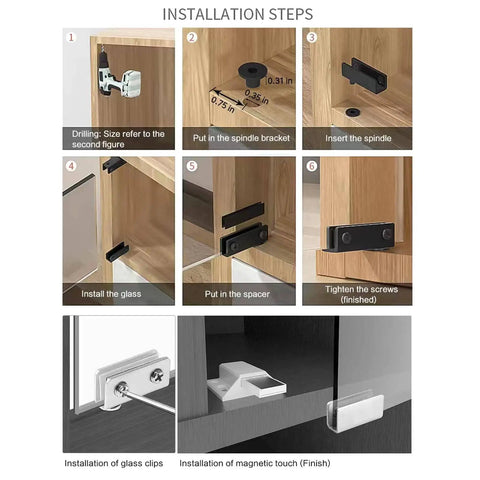 INSTALLATION STEPS

1
Drilling: Size refer to the second figure

2
0.31 in
0.35 in
0.75 in
Put in the spindle bracket

3
Insert the spindle

4
Install the glass

5
Put in the spacer

6
Tighten the screws (finished)

Installation of glass clips

Installation of magnetic touch (Finish)