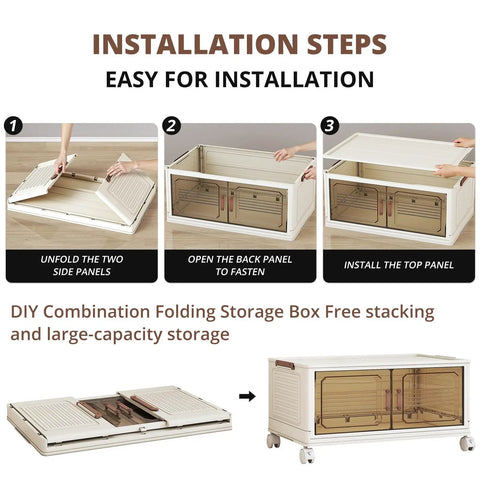 INSTALLATION STEPS
EASY FOR INSTALLATION

1
UNFOLD THE TWO SIDE PANELS

2
OPEN THE BACK PANEL TO FASTEN

3
INSTALL THE TOP PANEL

DIY Combination Folding Storage Box Free stacking and large-capacity storage