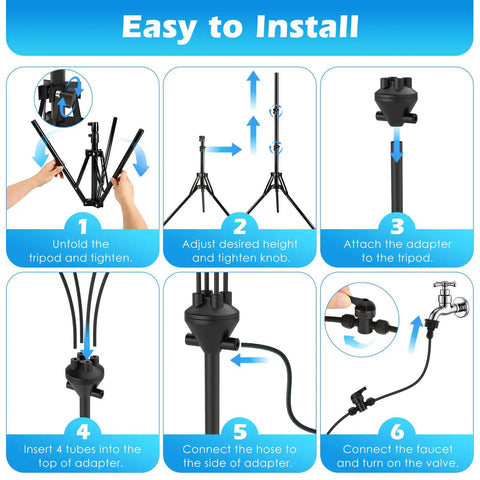 Easy to Install

1
Unfold the tripod and tighten.

2
Adjust desired height and tighten knob.

3
Attach the adapter to the tripod.

4
Insert 4 tubes into the top of adapter.

5
Connect the hose to the side of adapter.

6
Connect the faucet and turn on the valve.