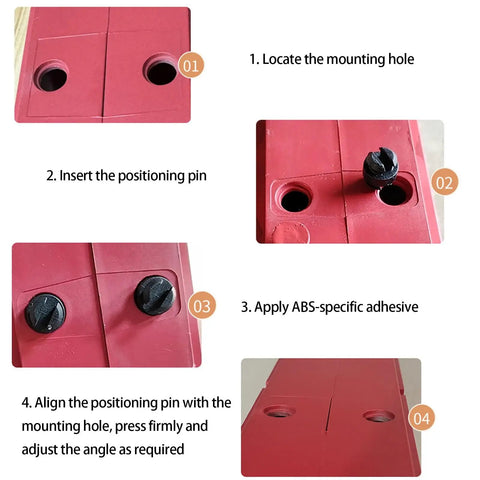 01

1. Locate the mounting hole

2. Insert the positioning pin

02

03

3. Apply ABS-specific adhesive

4. Align the positioning pin with the mounting hole, press firmly and adjust the angle as required

04