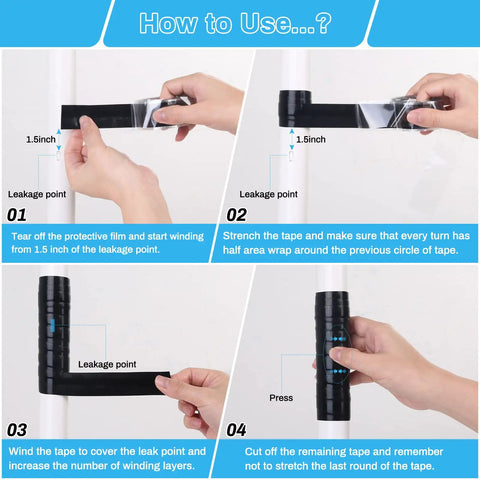 How to Use...?

1.5inch

Leakage point

01

Tear off the protective film and start winding from 1.5 inch of the leakage point.

1.5inch

Leakage point

02

Strench the tape and make sure that every turn has half area wrap around the previous circle of tape.

Leakage point

03

Wind the tape to cover the leak point and increase the number of winding layers.

Press

04

Cut off the remaining tape and remember not to stretch the last round of the tape.