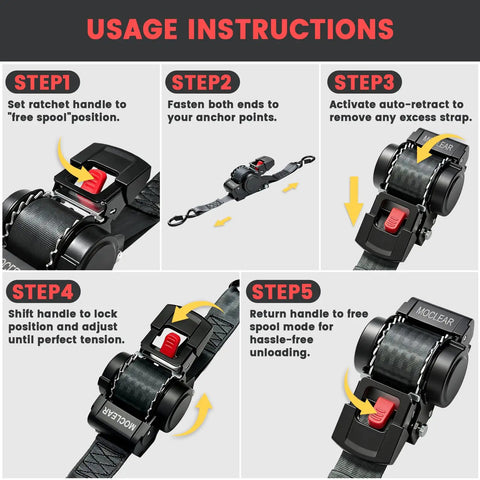 USAGE INSTRUCTIONS

STEP1
Set ratchet handle to "free spool"position.

STEP2
Fasten both ends to your anchor points.

STEP3
Activate auto-retract to remove any excess strap.

MOCLEAR

STEP4
Shift handle to lock position and adjust until perfect tension.

MOCLEAR

STEP5
Return handle to free spool mode for hassle-free unloading.

MOCLEAR